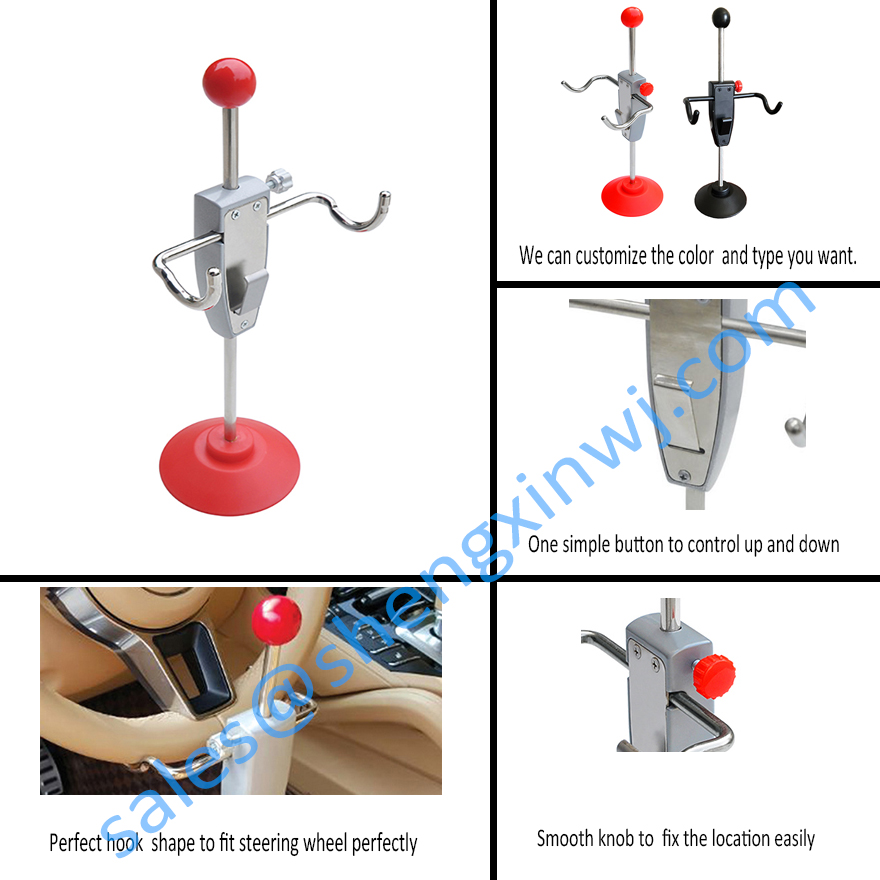 We can customize the color and type you want.

One simple button to control up and down

Perfect hook shape to fit steering wheel perfectly

Smooth knob to fix the location easily

sales@shengxinwj.com